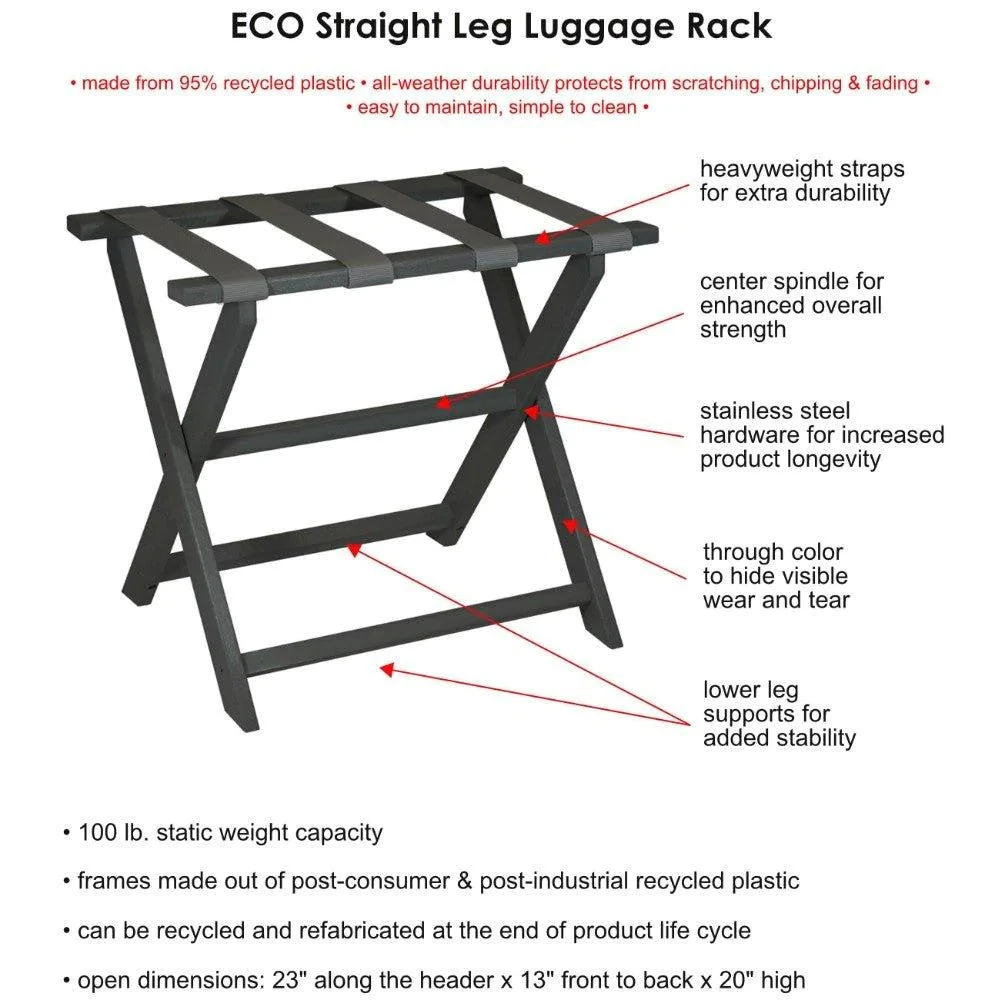 ECO Straight Leg Luggage Rack

• made from 95% recycled plastic • all-weather durability protects from scratching, chipping & fading •
• easy to maintain, simple to clean •

heavyweight straps for extra durability

center spindle for enhanced overall strength

stainless steel hardware for increased product longevity

through color to hide visible wear and tear

lower leg supports for added stability

• 100 lb. static weight capacity

• frames made out of post-consumer & post-industrial recycled plastic

• can be recycled and refabricated at the end of product life cycle

• open dimensions: 23" along the header x 13" front to back x 20" high